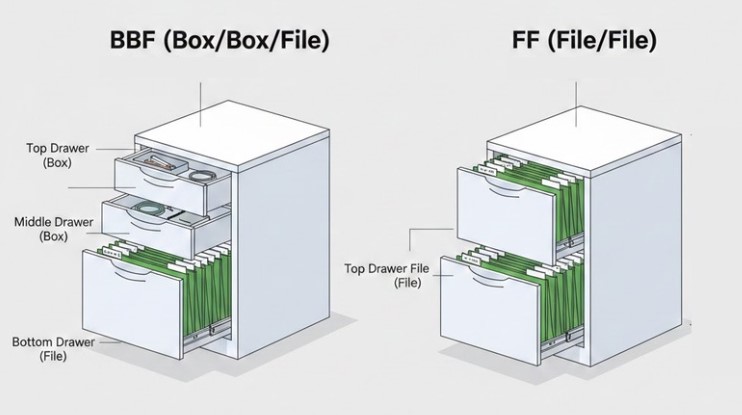 BBF (Box/Box/File)

Top Drawer
(Box)

Middle Drawer
(Box)

Bottom Drawer
(File)

FF (File/File)

Top Drawer File
(File)